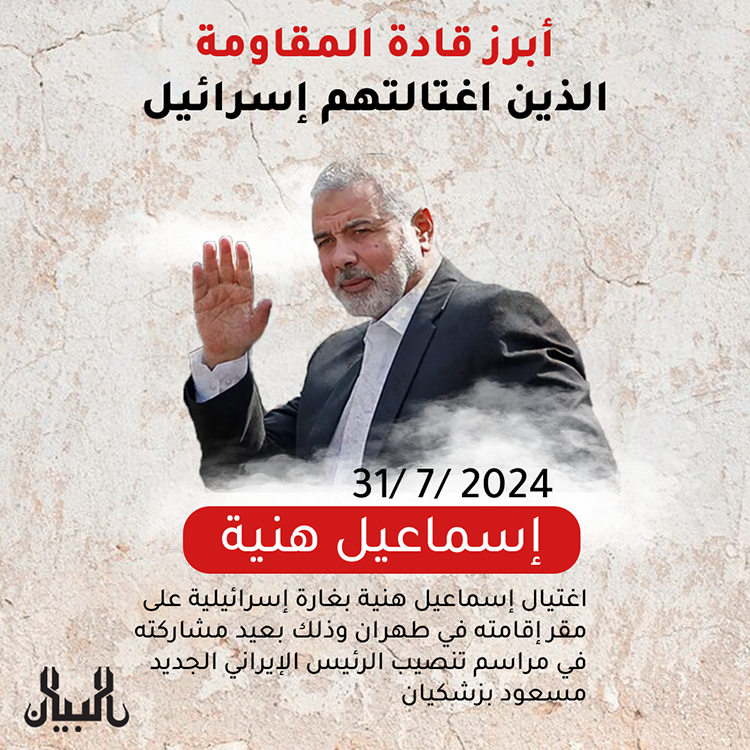 أبرز قادة المقاومة
الذين اغتالتهم إسرائيل

31/ 7/ 2024

إسماعيل هنية

اغتيال إسماعيل هنية بغارة إسرائيلية على مقر إقامته في طهران وذلك بعيد مشاركته في مراسم تنصيب الرئيس الإيراني الجديد مسعود بزشكيان

البيان