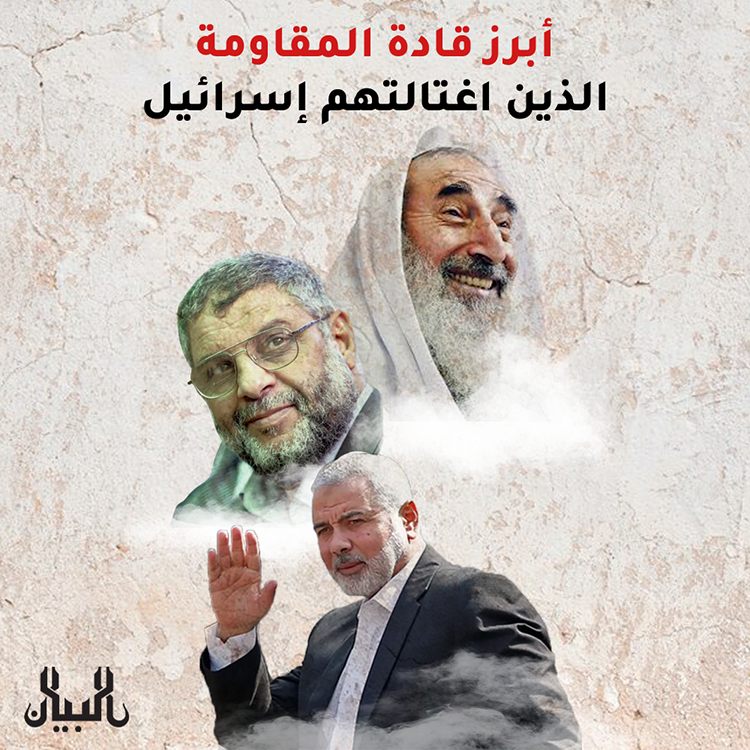 أبرز قادة المقاومة
الذين اغتالتهم إسرائيل

البيان