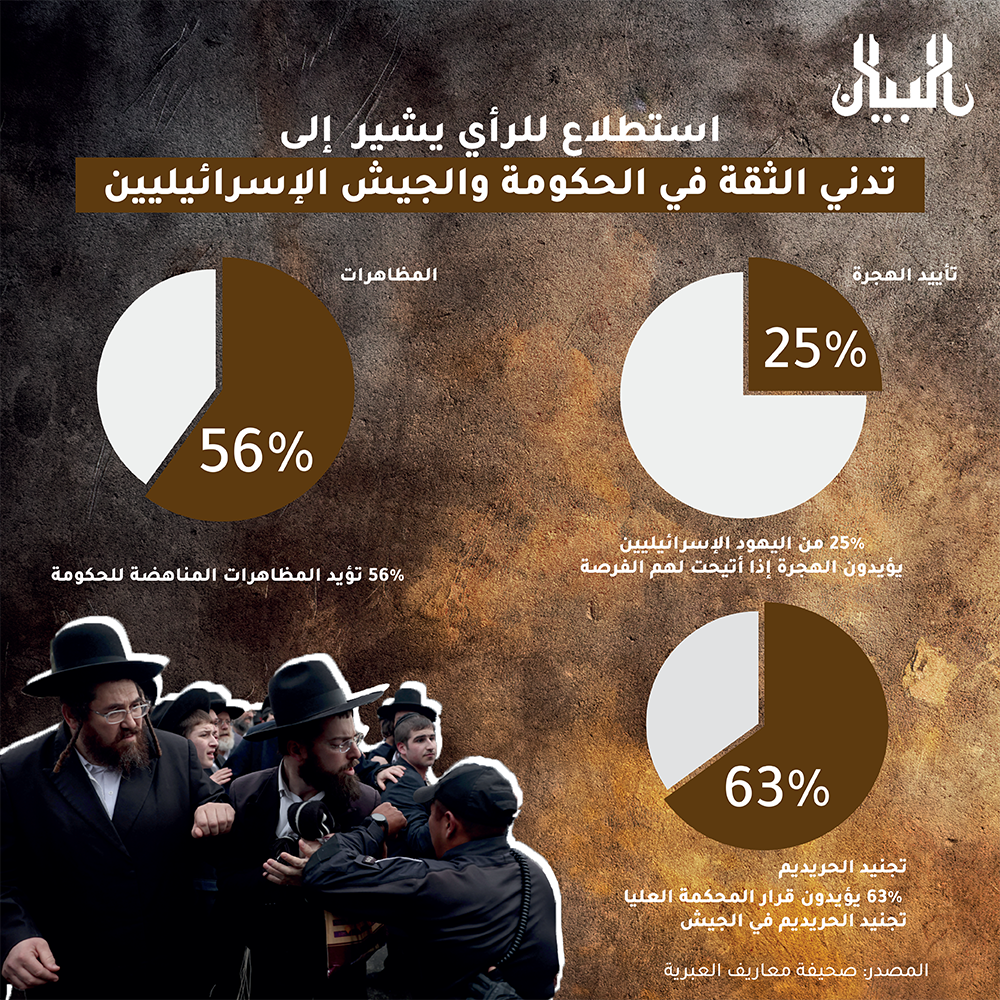 البيان

استطلاع للرأي يشير إلى

تدني الثقة في الحكومة والجيش الإسرائيليين

تأييد الهجرة

25%

25% من اليهود الإسرائيليين يؤيدون الهجرة إذا أتيحت لهم الفرصة

المظاهرات

56%

56% تؤيد المظاهرات المناهضة للحكومة

63%

تجنيد الحريديم

63% يؤيدون قرار المحكمة العليا تجنيد الحريديم في الجيش

المصدر: صحيفة معاريف العبرية